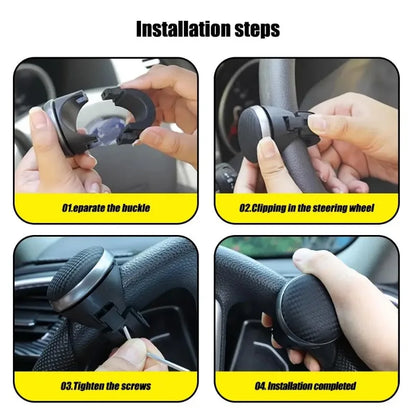 Installation steps

01.eparate the buckle

02.Clipping in the steering wheel

03.Tighten the screws

04. Installation completed